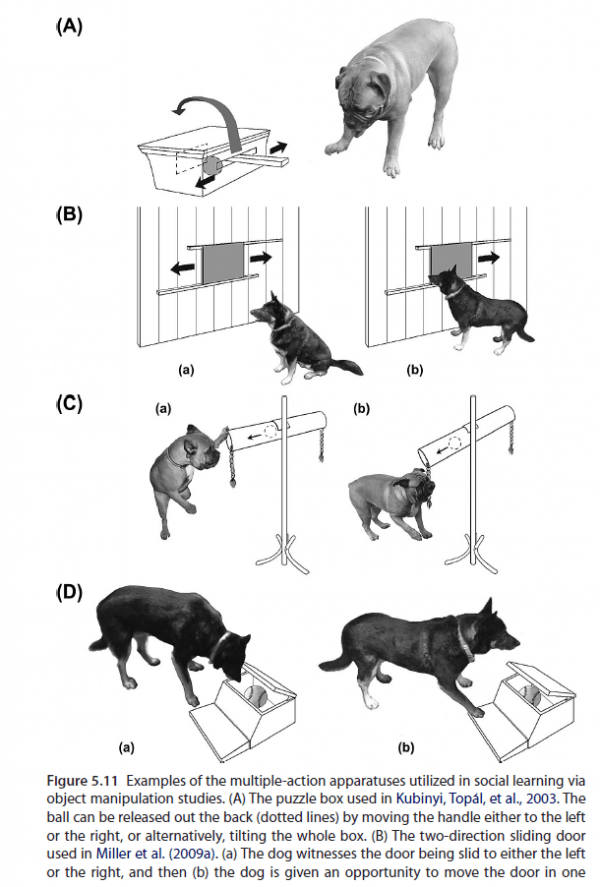 (A)

(B)

(a)

(b)

(C)

(a)

(b)

(D)

(a)

(b)

Figure 5.11 Examples of the multiple-action apparatuses utilized in social learning via object manipulation studies. (A) The puzzle box used in Kubinyi, Topál, et al., 2003. The ball can be released out the back (dotted lines) by moving the handle either to the left or the right, or alternatively, tilting the whole box. (B) The two-direction sliding door used in Miller et al. (2009a). (a) The dog witnesses the door being slid to either the left or the right, and then (b) the dog is given an opportunity to move the door in one